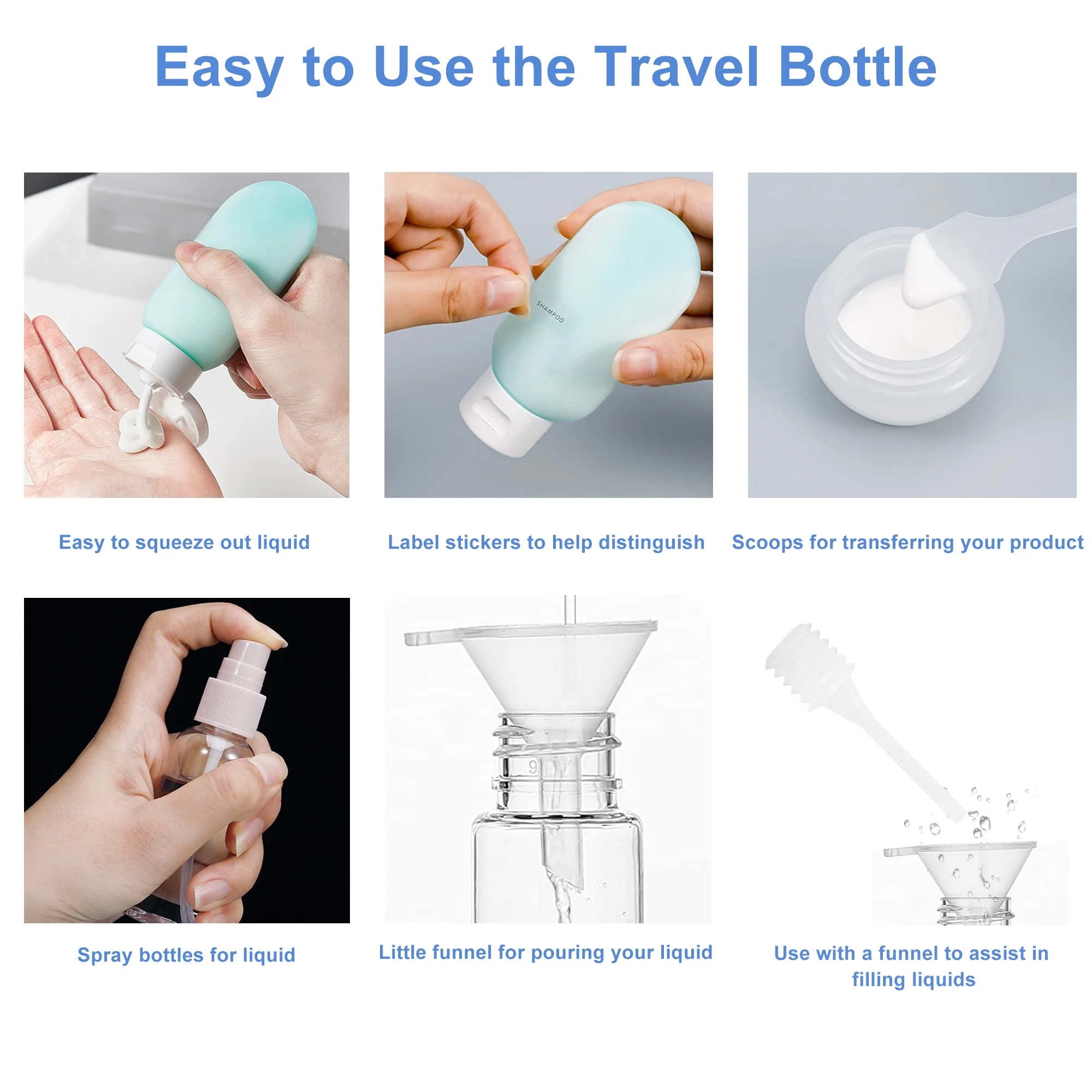 Easy to Use the Travel Bottle

SHAMPOO

Easy to squeeze out liquid

Label stickers to help distinguish

Scoops for transferring your product

Spray bottles for liquid

Little funnel for pouring your liquid

Use with a funnel to assist in filling liquids